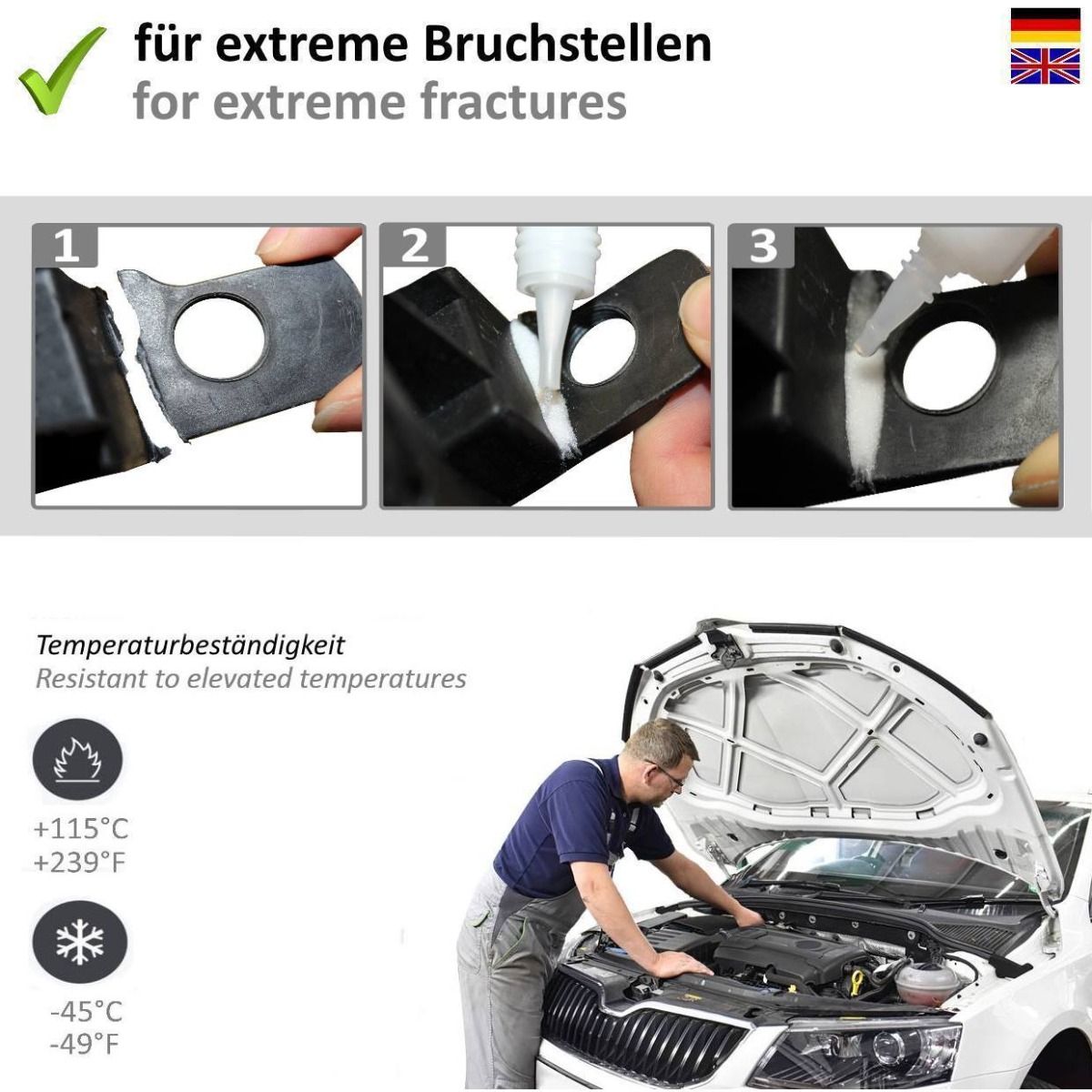 für extreme Bruchstellen
for extreme fractures

1

2

3

Temperaturbeständigkeit
Resistant to elevated temperatures

+115°C
+239°F

-45°C
-49°F